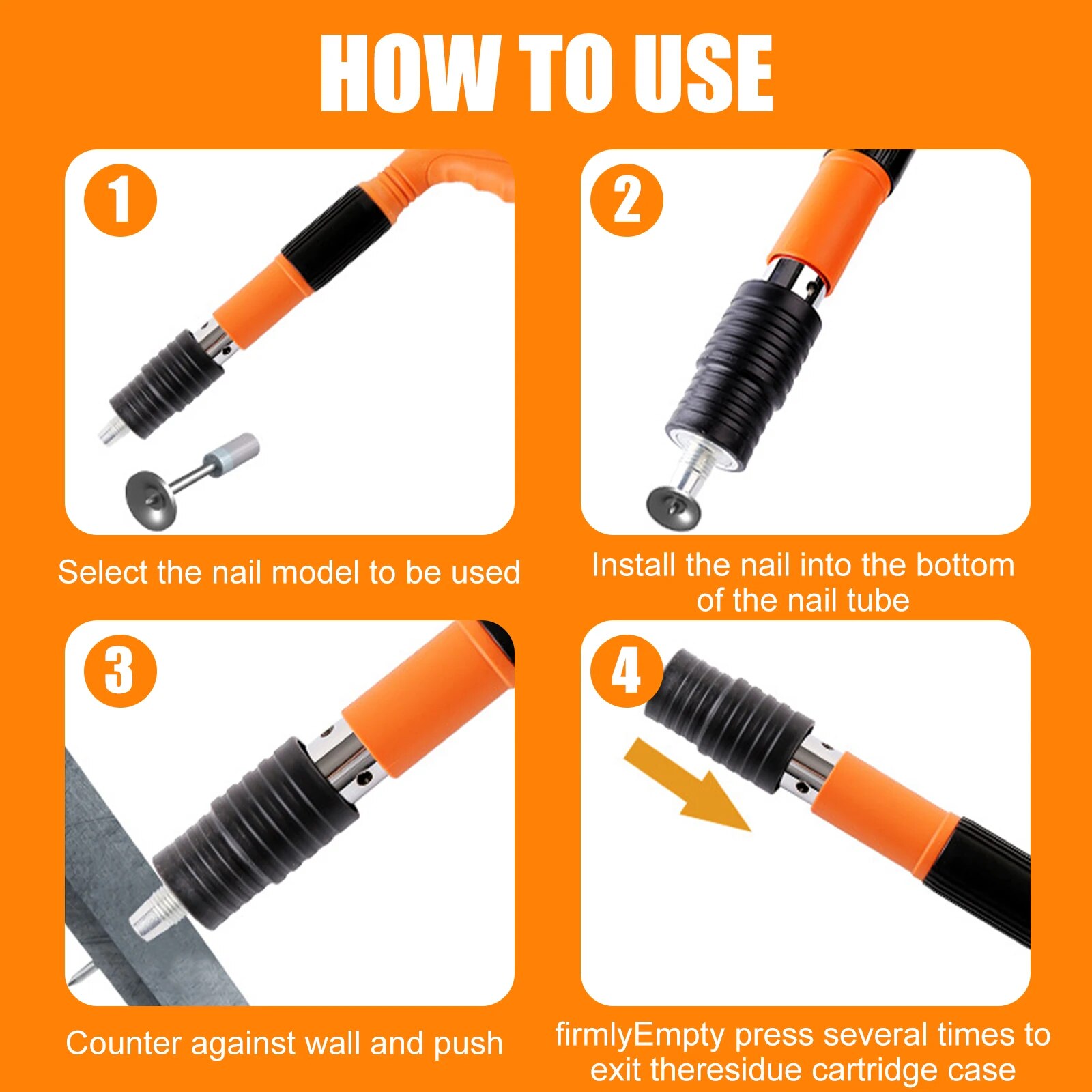 HOW TO USE

1

Select the nail model to be used

2

Install the nail into the bottom of the nail tube

3

Counter against wall and push

4

firmlyEmpty press several times to exit theresidue cartridge case